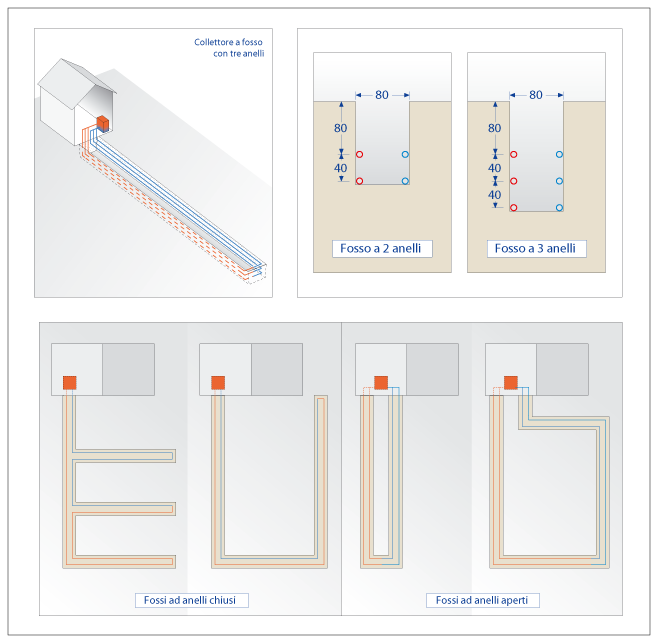 Collettore a fosso con tre anelli

80

80

40

Fosso a 2 anelli

80

80

40

40

Fosso a 3 anelli

Fossi ad anelli chiusi

Fossi ad anelli aperti